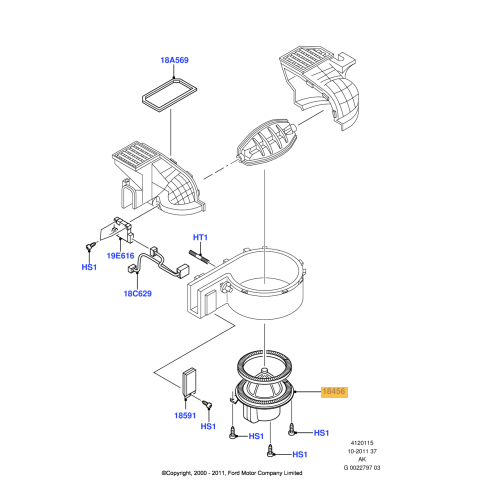 18A569

HT1

19E616

HS1

18C629

18456

18591

HS1

HS1

HS1

HS1

4120115
10-2011 37
AK
G 0022797 03

©Copyright, 2000 - 2011, Ford Motor Company Limited