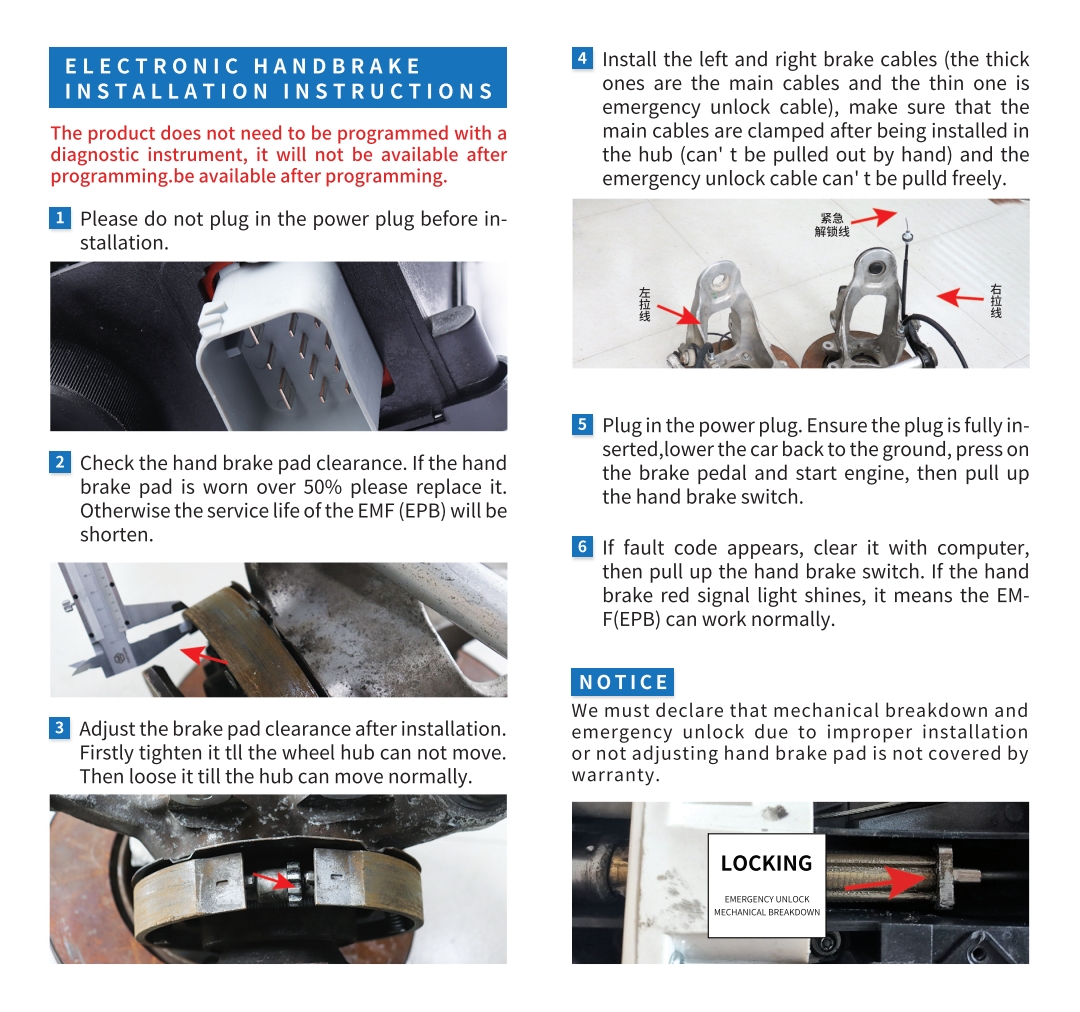 ELECTRONIC HANDBRAKE INSTALLATION INSTRUCTIONS

The product does not need to be programmed with a diagnostic instrument, it will not be available after programming.be available after programming.

1 Please do not plug in the power plug before installation.

2 Check the hand brake pad clearance. If the hand brake pad is worn over 50% please replace it. Otherwise the service life of the EMF (EPB) will be shorten.

3 Adjust the brake pad clearance after installation. Firstly tighten it tll the wheel hub can not move. Then loose it till the hub can move normally.

4 Install the left and right brake cables (the thick ones are the main cables and the thin one is emergency unlock cable), make sure that the main cables are clamped after being installed in the hub (can' t be pulled out by hand) and the emergency unlock cable can' t be pulld freely.

紧急解锁线

左拉线

右拉线

5 Plug in the power plug. Ensure the plug is fully inserted,lower the car back to the ground, press on the brake pedal and start engine, then pull up the hand brake switch.

6 If fault code appears, clear it with computer, then pull up the hand brake switch. If the hand brake red signal light shines, it means the EMF(EPB) can work normally.

NOTICE

We must declare that mechanical breakdown and emergency unlock due to improper installation or not adjusting hand brake pad is not covered by warranty.

LOCKING

EMERGENCY UNLOCK
MECHANICAL BREAKDOWN